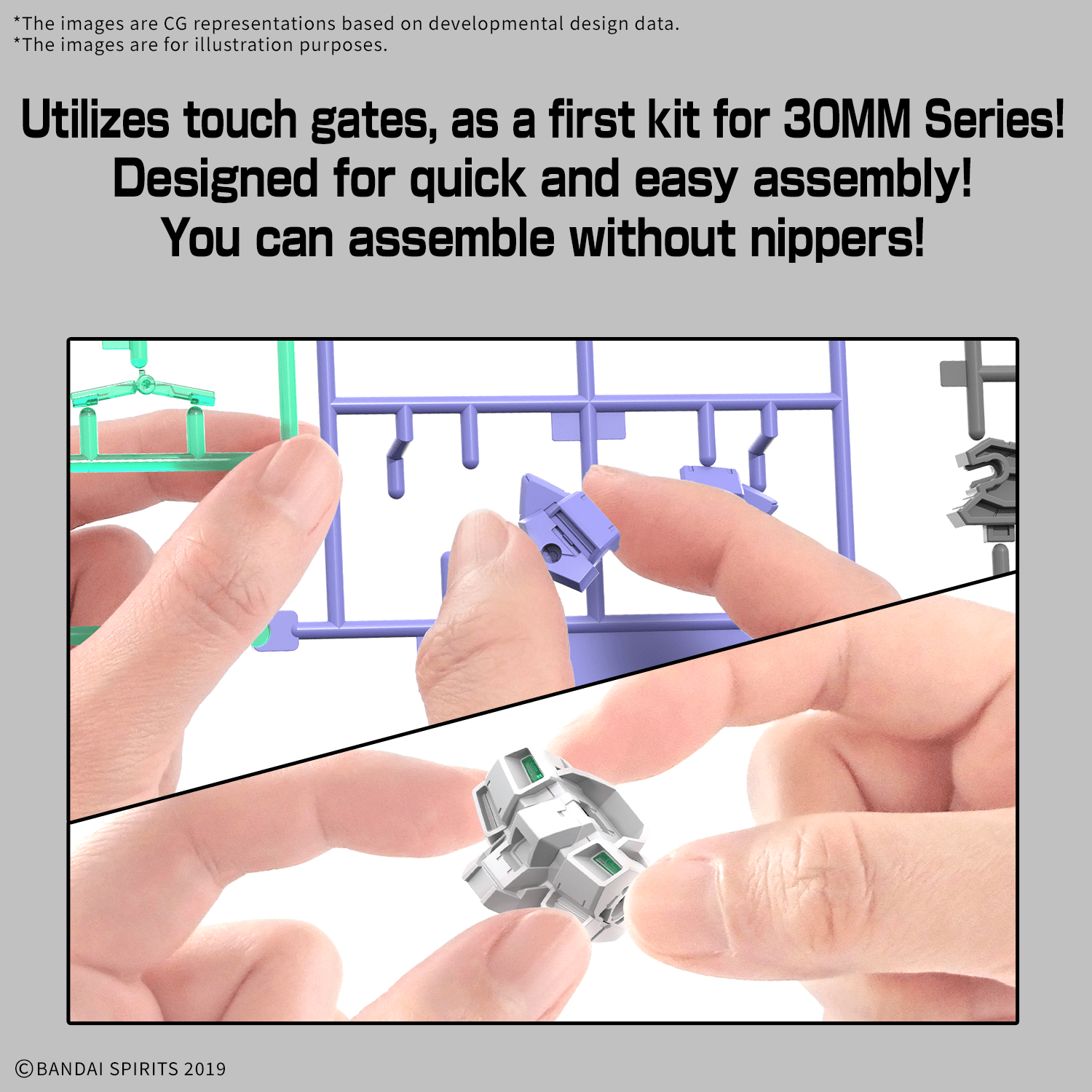 *The images are CG representations based on developmental design data.
*The images are for illustration purposes.

Utilizes touch gates, as a first kit for 30MM Series!
Designed for quick and easy assembly!
You can assemble without nippers!

©BANDAI SPIRITS 2019